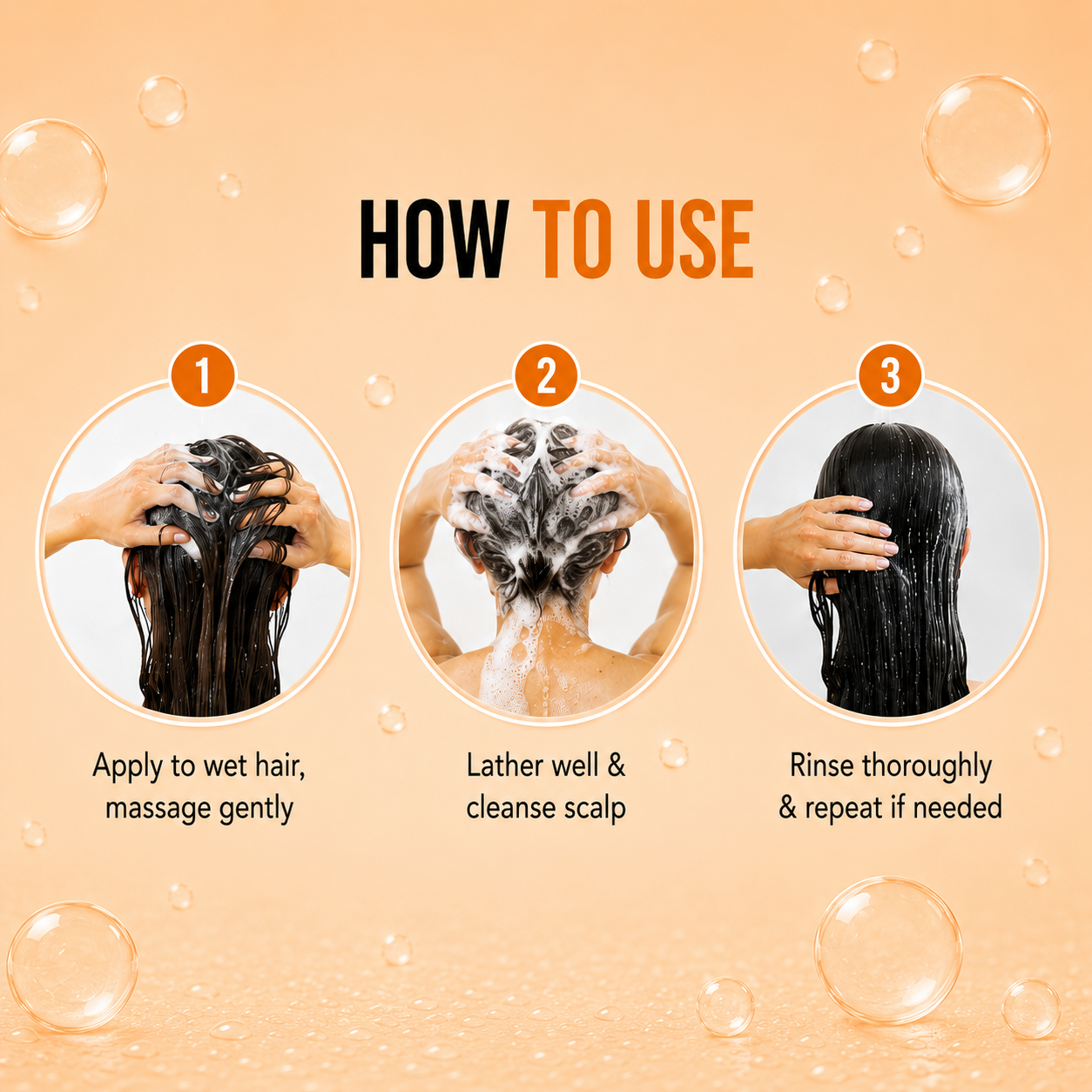 HOW TO USE

1

Apply to wet hair, massage gently

2

Lather well & cleanse scalp

3

Rinse thoroughly & repeat if needed